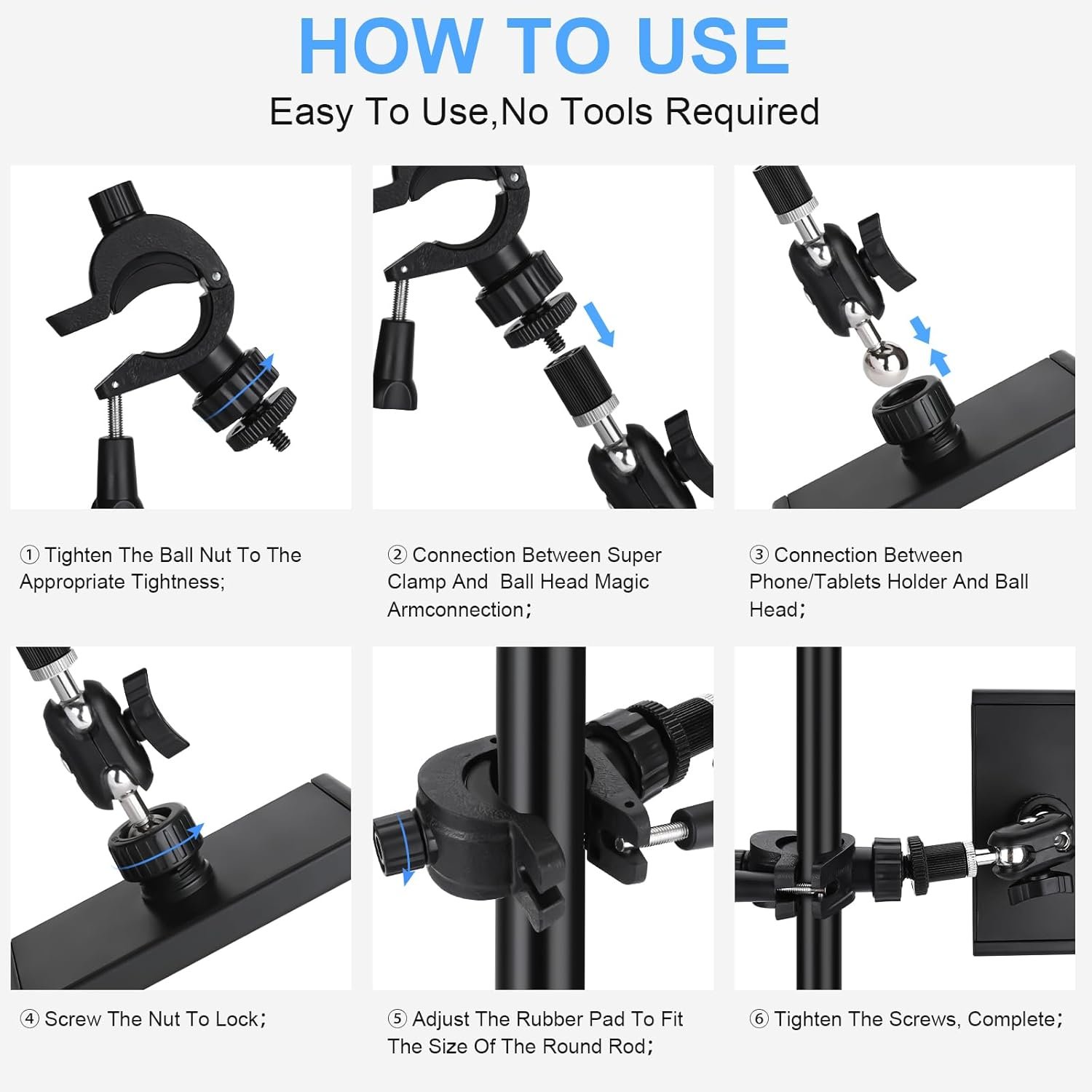 HOW TO USE

Easy To Use,No Tools Required

① Tighten The Ball Nut To The Appropriate Tightness;

② Connection Between Super Clamp And  Ball Head Magic Armconnection；

③ Connection Between Phone/Tablets Holder And Ball Head；

④ Screw The Nut To Lock；

⑤ Adjust The Rubber Pad To Fit The Size Of The Round Rod；

⑥ Tighten The Screws, Complete；